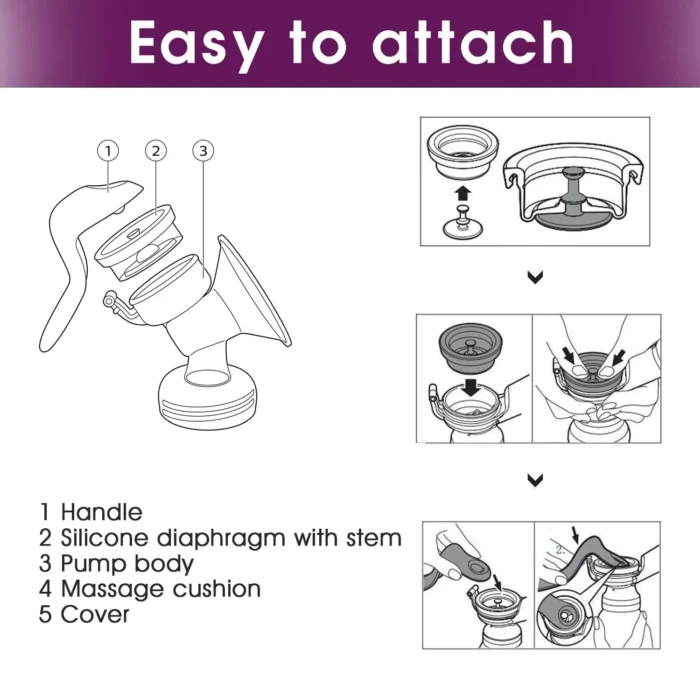 Easy to attach

1
2
3

1 Handle
2 Silicone diaphragm with stem
3 Pump body
4 Massage cushion
5 Cover

2.